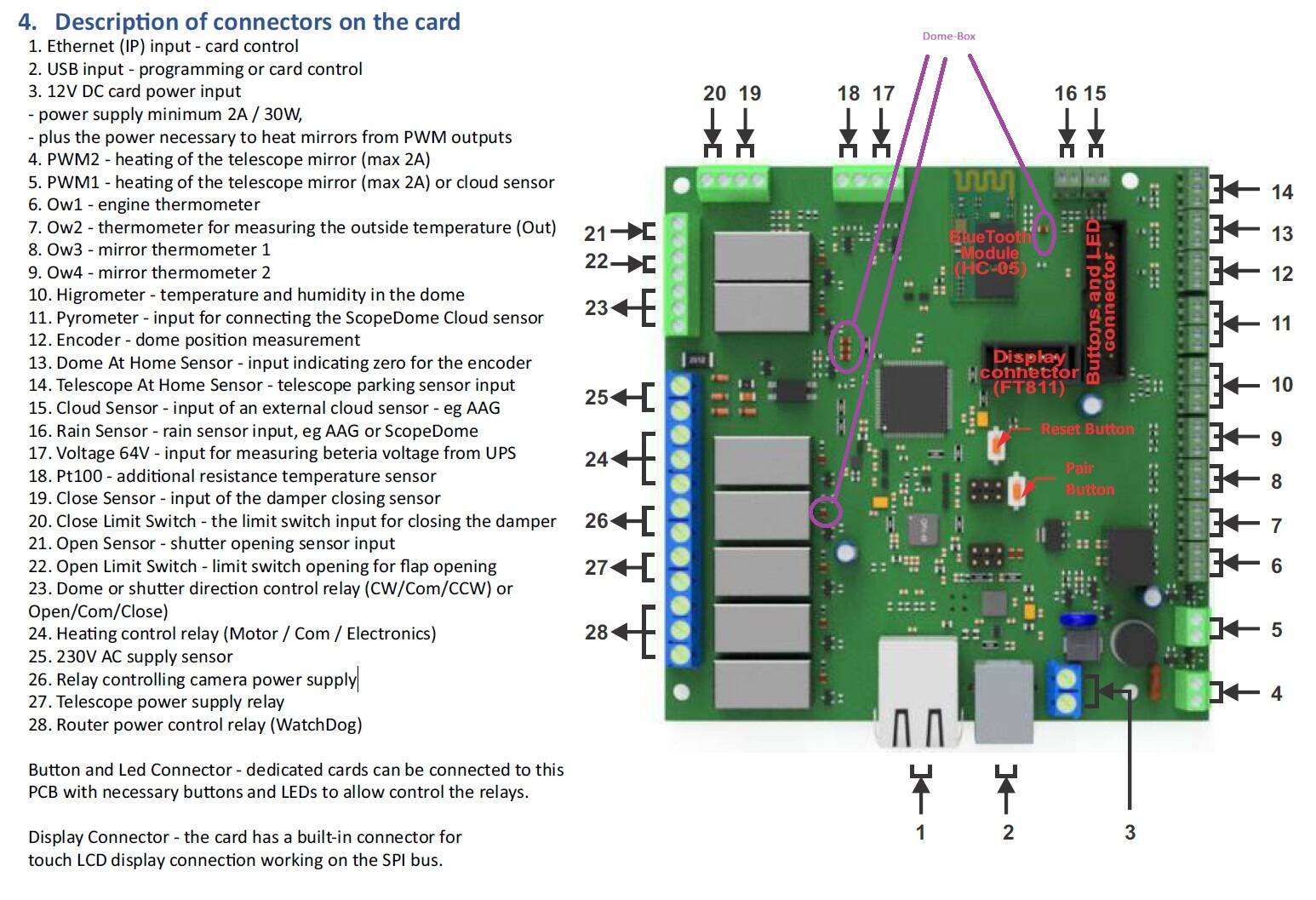 4. Description of connectors on the card

1. Ethernet (IP) input - card control
2. USB input - programming or card control
3. 12V DC card power input
- power supply minimum 2A / 30W,
- plus the power necessary to heat mirrors from PWM outputs
4. PWM2 - heating of the telescope mirror (max 2A)
5. PWM1 - heating of the telescope mirror (max 2A) or cloud sensor
6. Ow1 - engine thermometer
7. Ow2 - thermometer for measuring the outside temperature (Out)
8. Ow3 - mirror thermometer 1
9. Ow4 - mirror thermometer 2
10. Higrometer - temperature and humidity in the dome
11. Pyrometer - input for connecting the ScopeDome Cloud sensor
12. Encoder - dome position measurement
13. Dome At Home Sensor - input indicating zero for the encoder
14. Telescope At Home Sensor - telescope parking sensor input
15. Cloud Sensor - input of an external cloud sensor - eg AAG
16. Rain Sensor - rain sensor input, eg AAG or ScopeDome
17. Voltage 64V - input for measuring beteria voltage from UPS
18. Pt100 - additional resistance temperature sensor
19. Close Sensor - input of the damper closing sensor
20. Close Limit Switch - the limit switch input for closing the damper
21. Open Sensor - shutter opening sensor input
22. Open Limit Switch - limit switch opening for flap opening
23. Dome or shutter direction control relay (CW/Com/CCW) or Open/Com/Close)
24. Heating control relay (Motor / Com / Electronics)
25. 230V AC supply sensor
26. Relay controlling camera power supply
27. Telescope power supply relay
28. Router power control relay (WatchDog)

Button and Led Connector - dedicated cards can be connected to this PCB with necessary buttons and LEDs to allow control the relays.

Display Connector - the card has a built-in connector for touch LCD display connection working on the SPI bus.

Dome-Box

20 19 18 17 16 15

14 13 12 11 10 9 8 7 6 5 4

21 22 23 25 24 26 27 28

BlueTooth Module (HC-05)

Buttons and LED connector

Display connector (FT811)

Reset Button

Pair Button

1 2 3